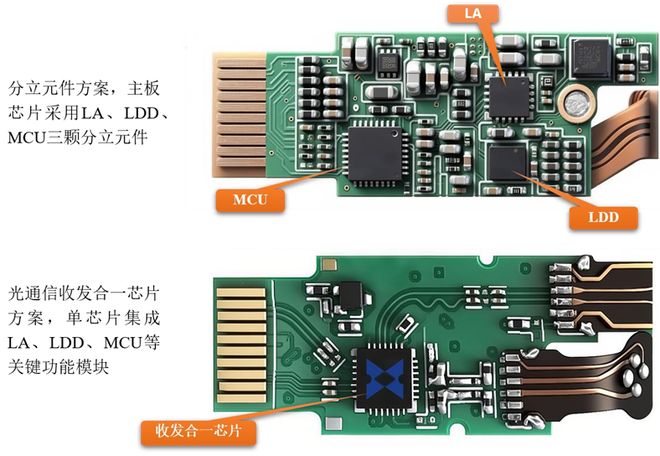 分立元件方案，主板芯片采用LA、LDD、MCU三颗分立元件

LA

MCU

LDD

光通信收发合一芯片方案，单芯片集成LA、LDD、MCU等关键功能模块

收发合一芯片